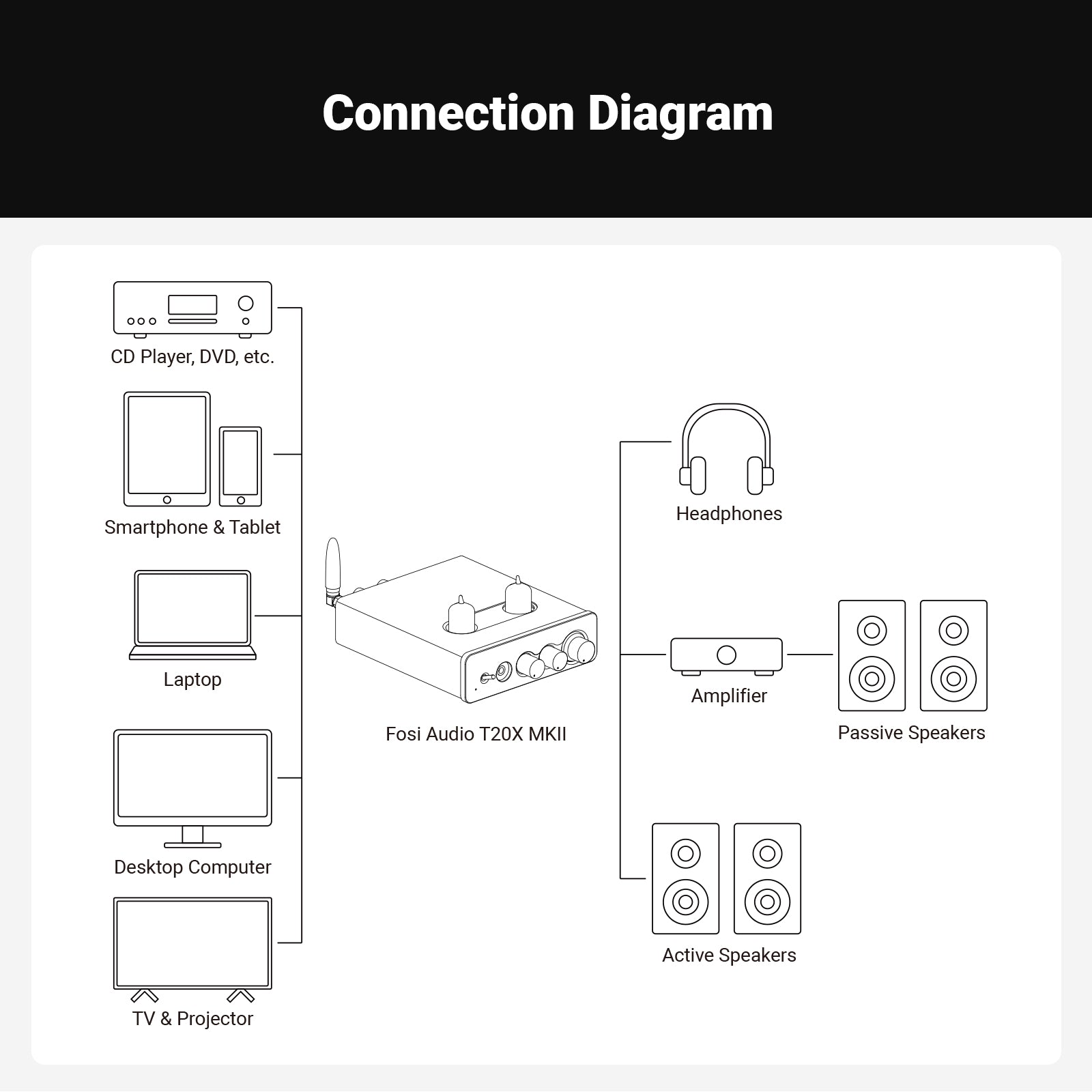 Connection Diagram

CD Player, DVD, etc.

Smartphone & Tablet

Laptop

Desktop Computer

TV & Projector

Fosi Audio T20X MKII

Headphones

Amplifier

Passive Speakers

Active Speakers