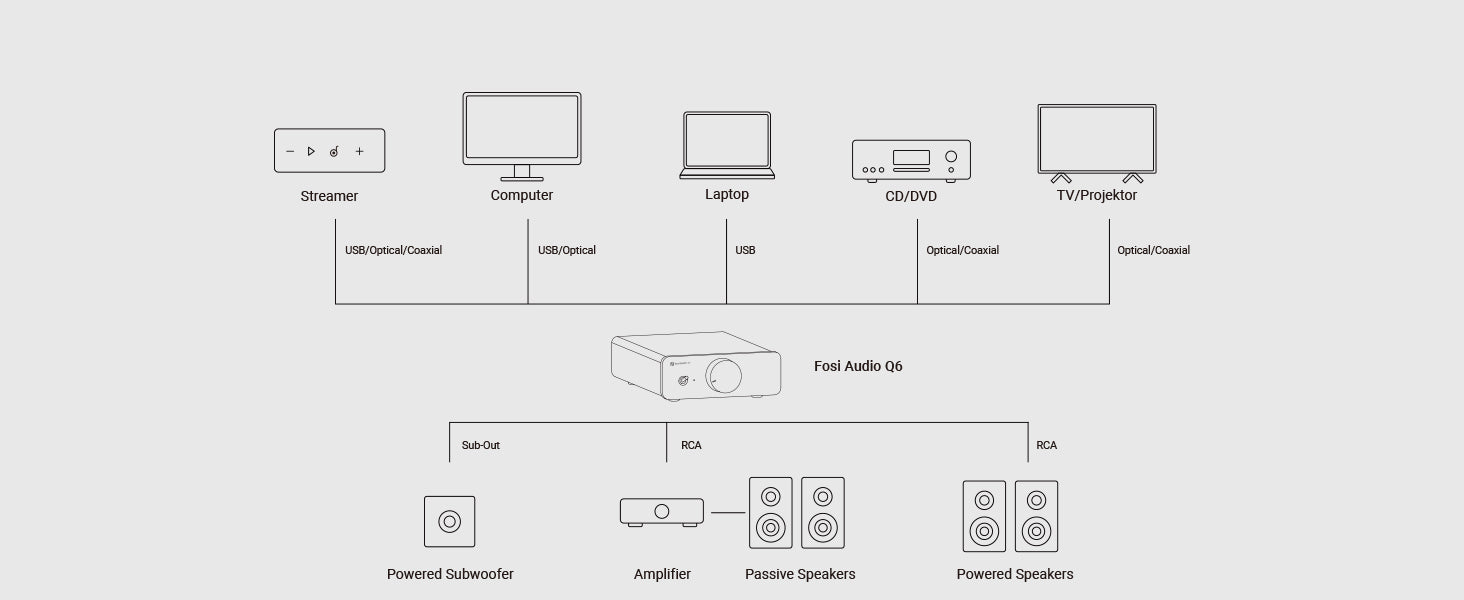 Streamer

Computer

Laptop

CD/DVD

TV/Projektor

USB/Optical/Coaxial

USB/Optical

USB

Optical/Coaxial

Optical/Coaxial

Fosi Audio Q6

Sub-Out

RCA

RCA

Powered Subwoofer

Amplifier

Passive Speakers

Powered Speakers