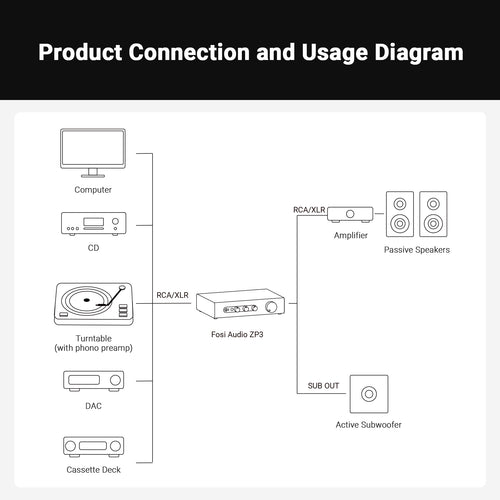 Product Connection and Usage Diagram

Computer

CD

Turntable
(with phono preamp)

DAC

Cassette Deck

RCA/XLR

Fosi Audio ZP3

RCA/XLR

Amplifier

Passive Speakers

SUB OUT

Active Subwoofer