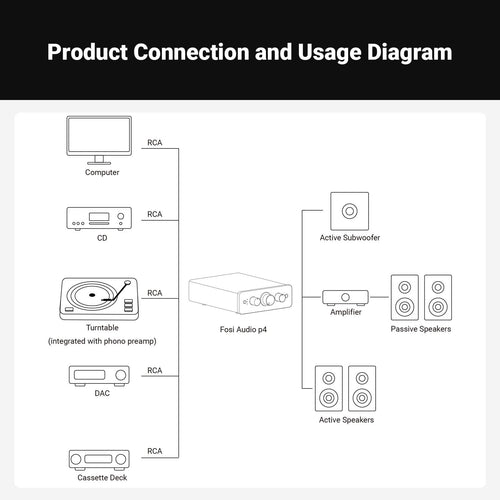 Product Connection and Usage Diagram

RCA
Computer

RCA
CD

RCA
Turntable
(integrated with phono preamp)

RCA
DAC

RCA
Cassette Deck

Fosi Audio p4

Active Subwoofer

Amplifier

Passive Speakers

Active Speakers