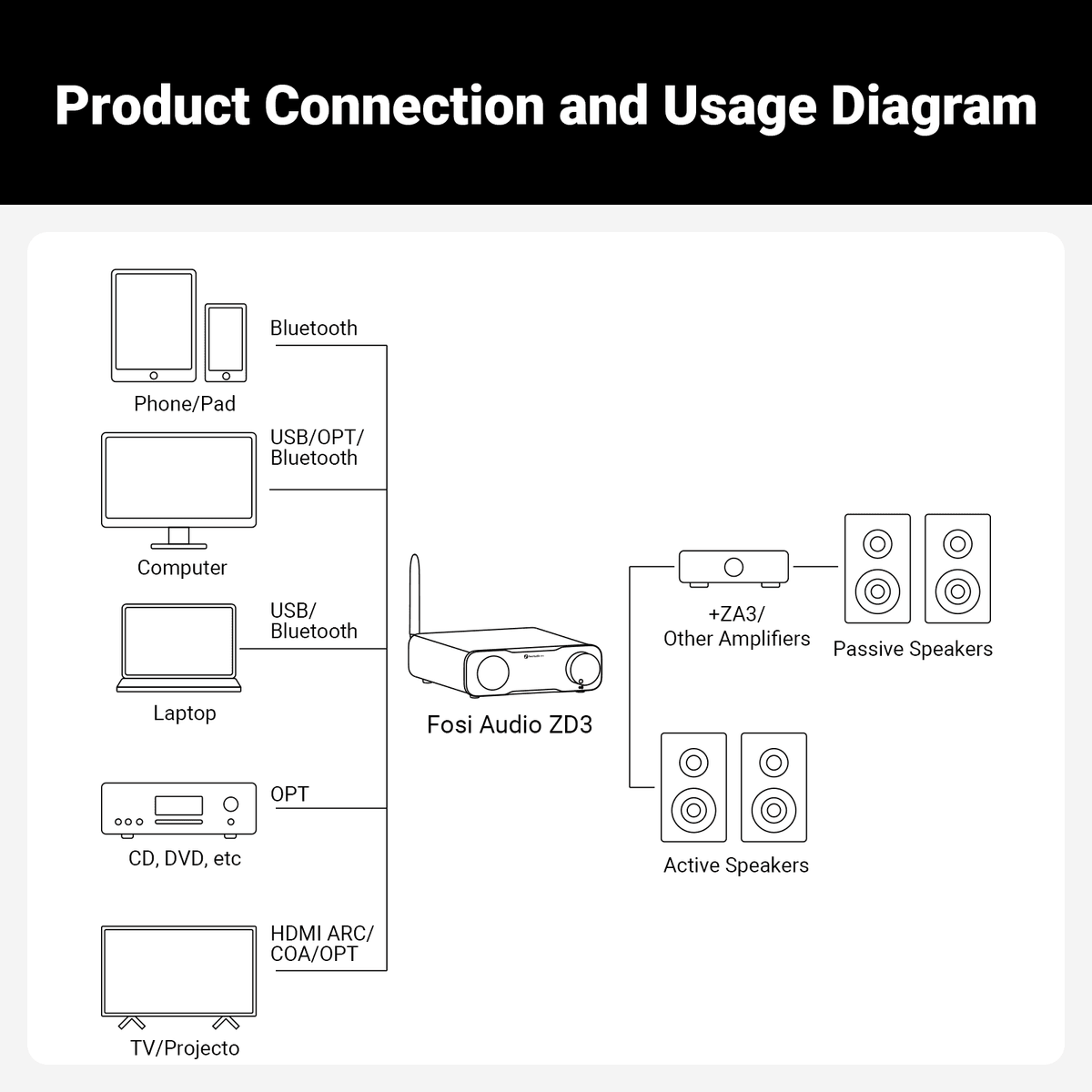 Product Connection and Usage Diagram

Bluetooth

Phone/Pad

USB/OPT/
Bluetooth

Computer

USB/
Bluetooth

Laptop

OPT

CD, DVD, etc

HDMI ARC/
COA/OPT

TV/Projecto

Fosi Audio ZD3

+ZA3/
Other Amplifiers

Passive Speakers

Active Speakers