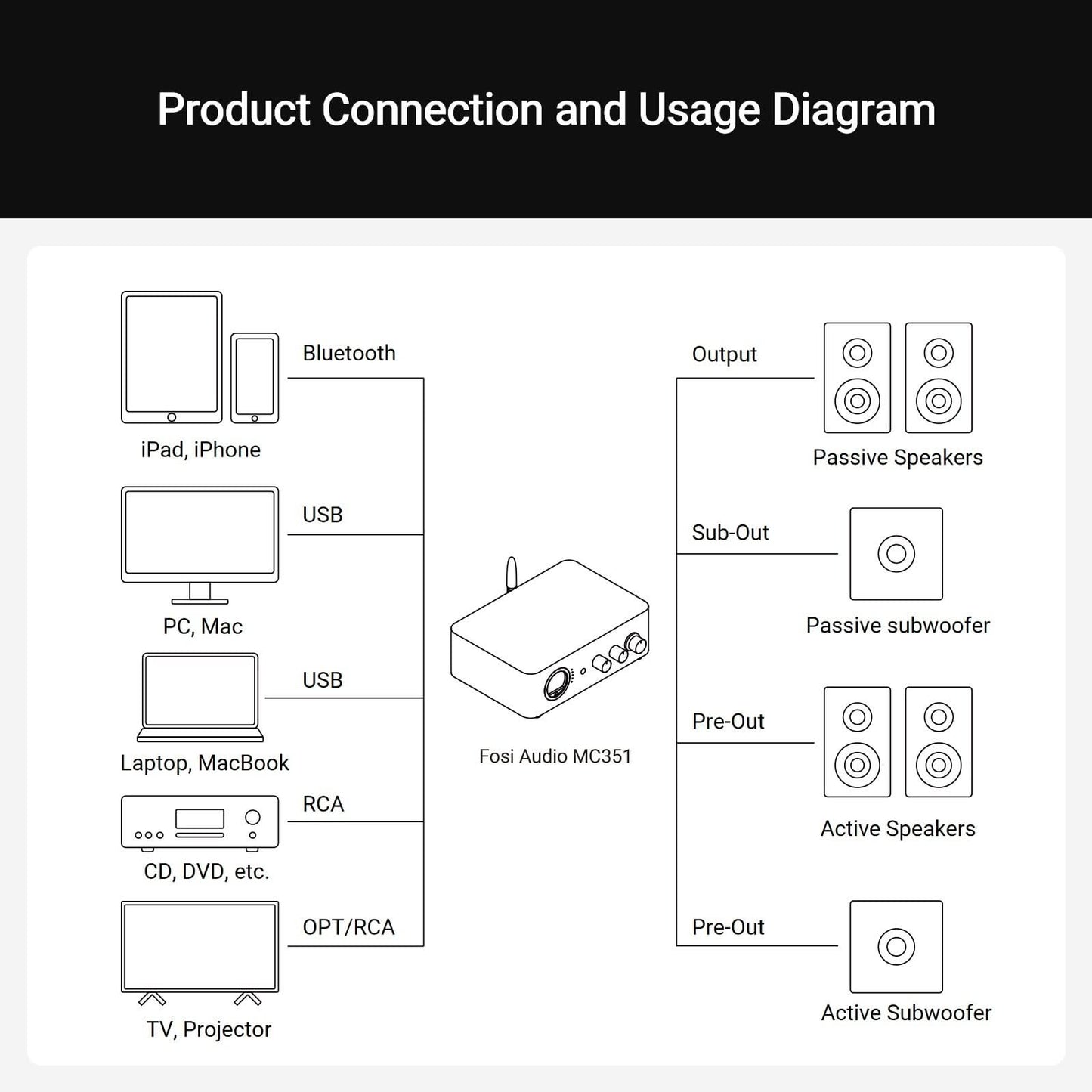 Product Connection and Usage Diagram

Bluetooth

iPad, iPhone

USB

PC, Mac

USB

Laptop, MacBook

RCA

CD, DVD, etc.

OPT/RCA

TV, Projector

Fosi Audio MC351

Output

Passive Speakers

Sub-Out

Passive subwoofer

Pre-Out

Active Speakers

Pre-Out

Active Subwoofer