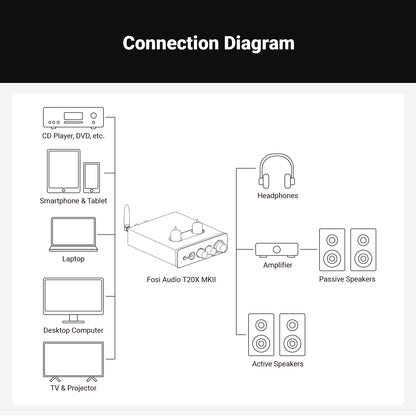 Connection Diagram

CD Player, DVD, etc.

Smartphone & Tablet

Laptop

Desktop Computer

TV & Projector

Fosi Audio T20X MKII

Headphones

Amplifier

Passive Speakers

Active Speakers